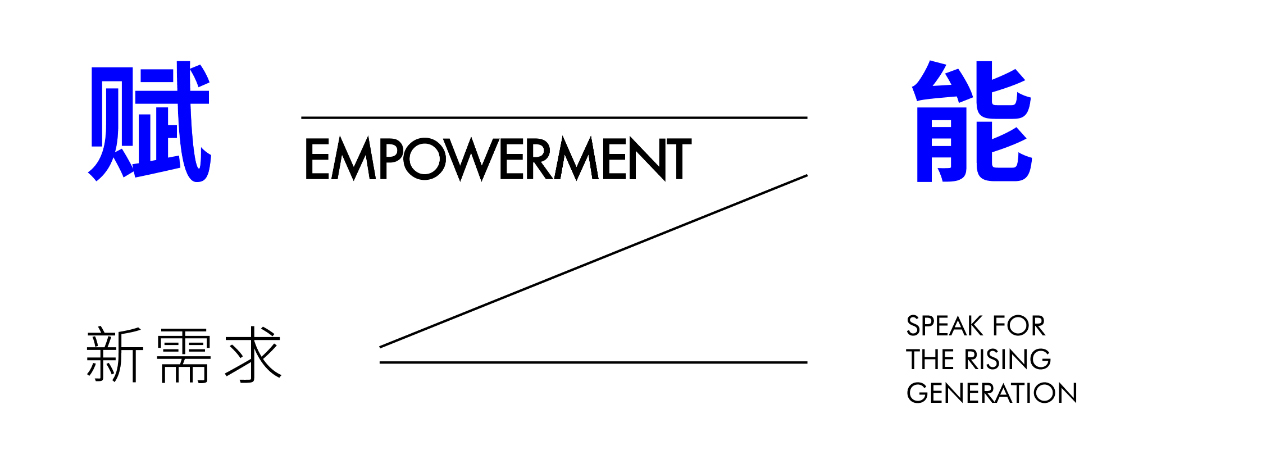 赋 EMPOWERMENT 能

新需求

SPEAK FOR
THE RISING
GENERATION